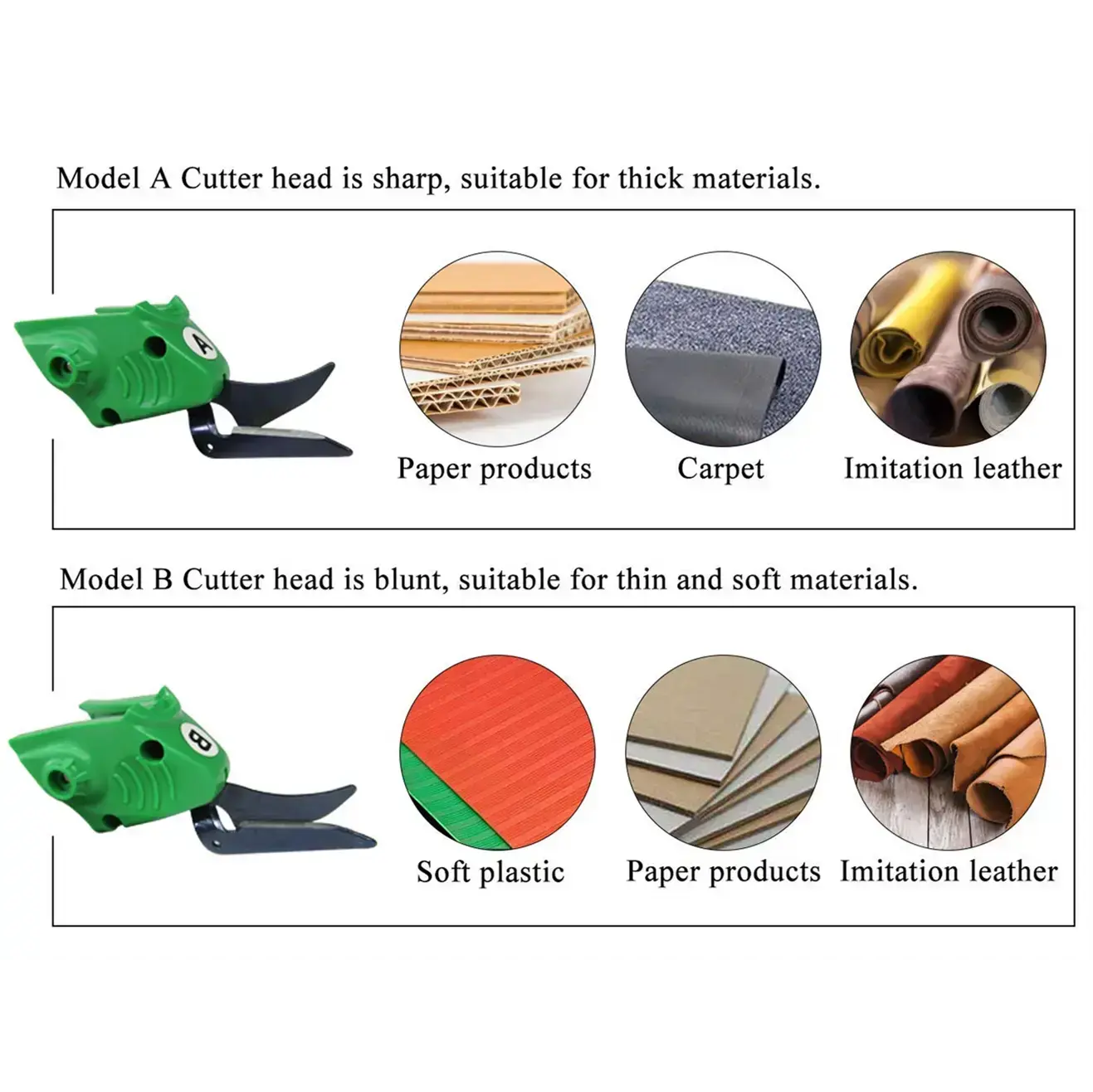 Model A Cutter head is sharp, suitable for thick materials.

A

Paper products

Carpet

Imitation leather

Model B Cutter head is blunt, suitable for thin and soft materials.

B

Soft plastic

Paper products

Imitation leather